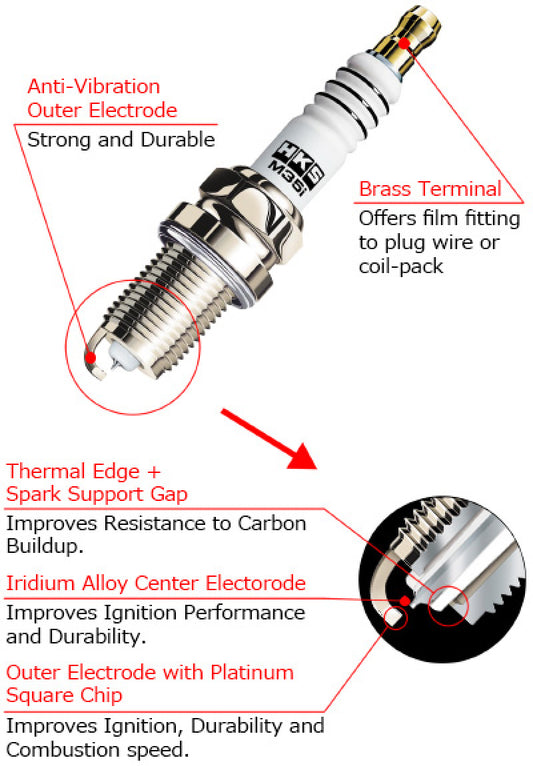 Anti-Vibration Outer Electrode

Strong and Durable

HKS M35i

Brass Terminal

Offers film fitting to plug wire or coil-pack

Thermal Edge + Spark Support Gap

Improves Resistance to Carbon Buildup.

Iridium Alloy Center Electorode

Improves Ignition Performance and Durability.

Outer Electrode with Platinum Square Chip

Improves Ignition, Durability and Combustion speed.